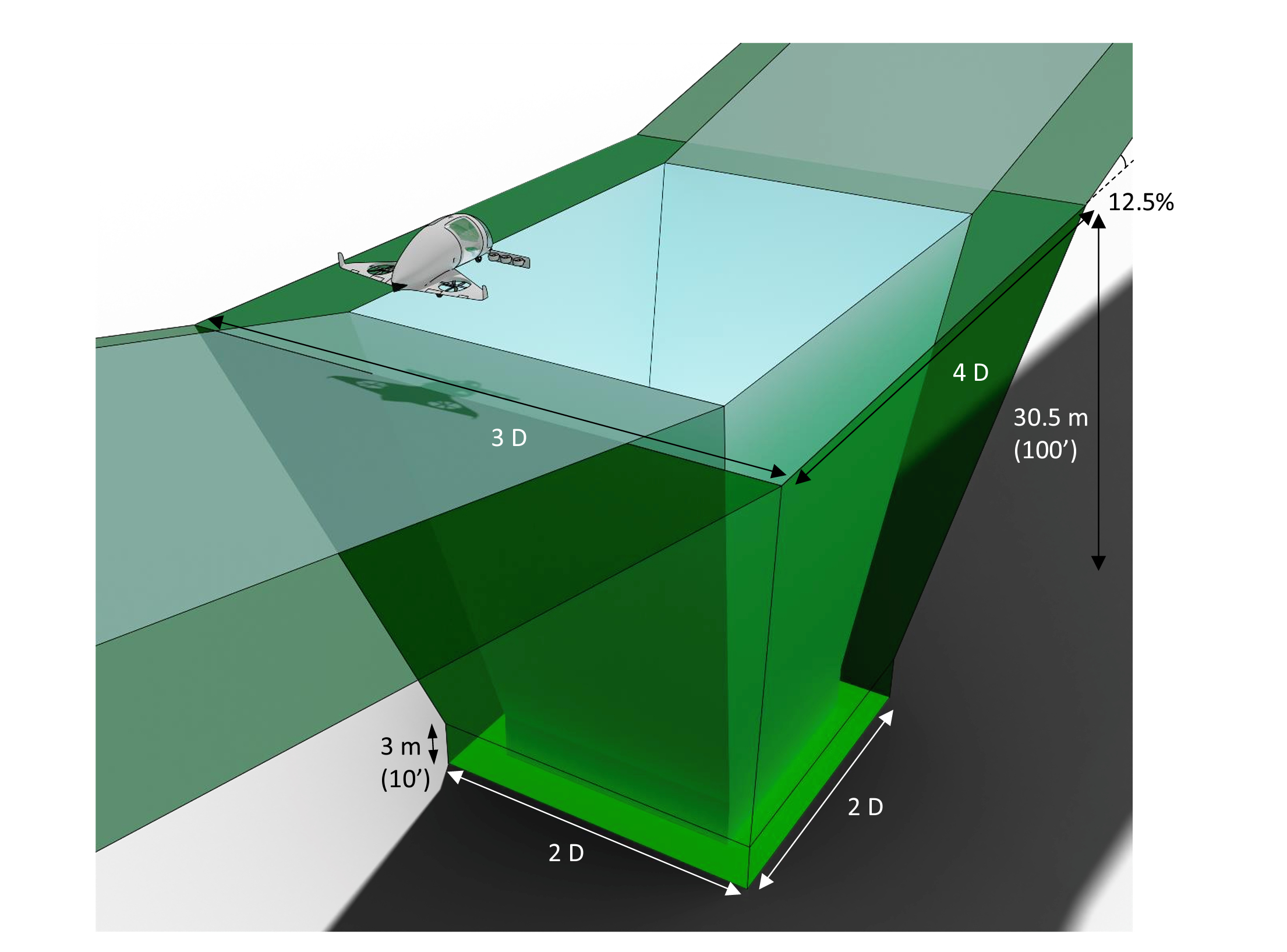 12.5%

4 D

30.5 m
(100’)

3 D

3 m
(10’)

2 D

2 D