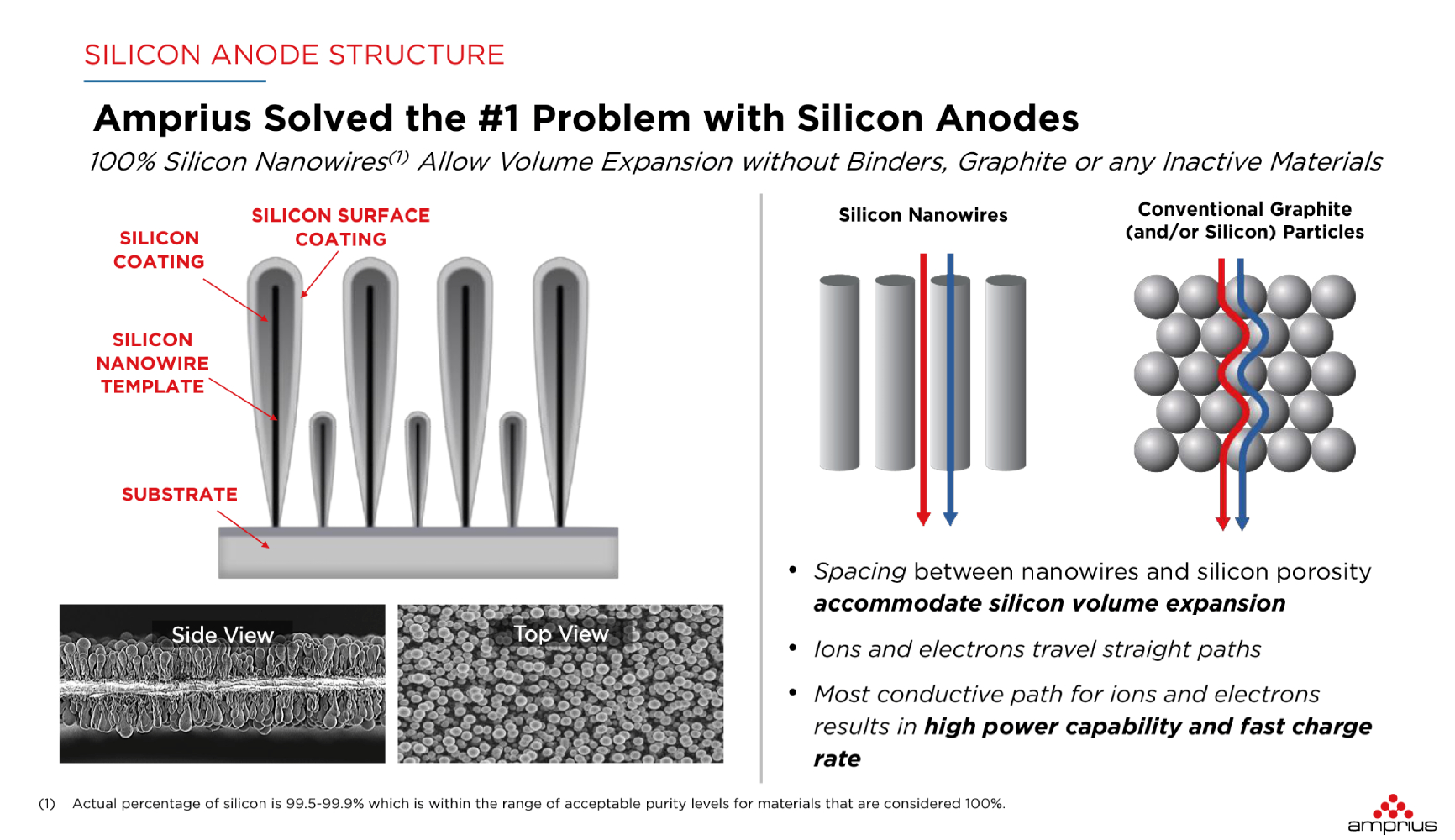 SILICON ANODE STRUCTURE

Amprius Solved the #1 Problem with Silicon Anodes

100% Silicon Nanowires$^{(1)}$ Allow Volume Expansion without Binders, Graphite or any Inactive Materials

SILICON COATING

SILICON SURFACE COATING

SILICON NANOWIRE TEMPLATE

SUBSTRATE

Side View

Top View

Silicon Nanowires

Conventional Graphite (and/or Silicon) Particles

• Spacing between nanowires and silicon porosity accommodate silicon volume expansion

• Ions and electrons travel straight paths

• Most conductive path for ions and electrons results in high power capability and fast charge rate

(1) Actual percentage of silicon is 99.5-99.9% which is within the range of acceptable purity levels for materials that are considered 100%.

amprius